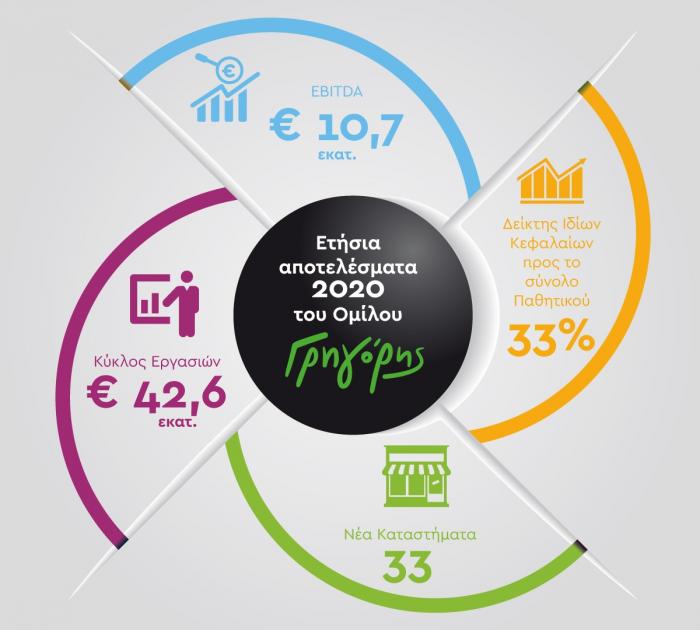 EBITDA
€ 10,7
εκατ.

Δείκτης Ιδίων Κεφαλαίων προς το σύνολο Παθητικού
33%

Ετήσια αποτελέσματα 2020 του Ομίλου
Γρηγόρης

Κύκλος Εργασιών
€ 42,6
εκατ.

Νέα Καταστήματα
33